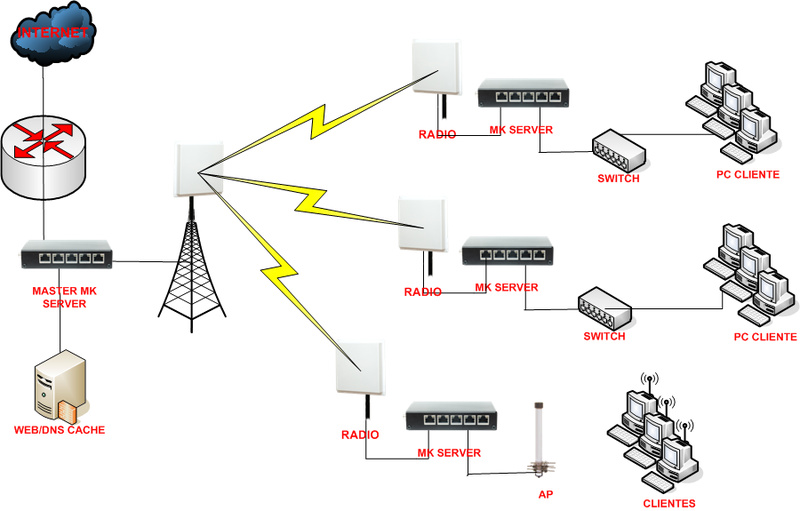 INTERNET

MASTER MK SERVER

WEB/DNS CACHE

RADIO

MK SERVER

SWITCH

PC CLIENTE

RADIO

MK SERVER

SWITCH

PC CLIENTE

RADIO

MK SERVER

AP

CLIENTES