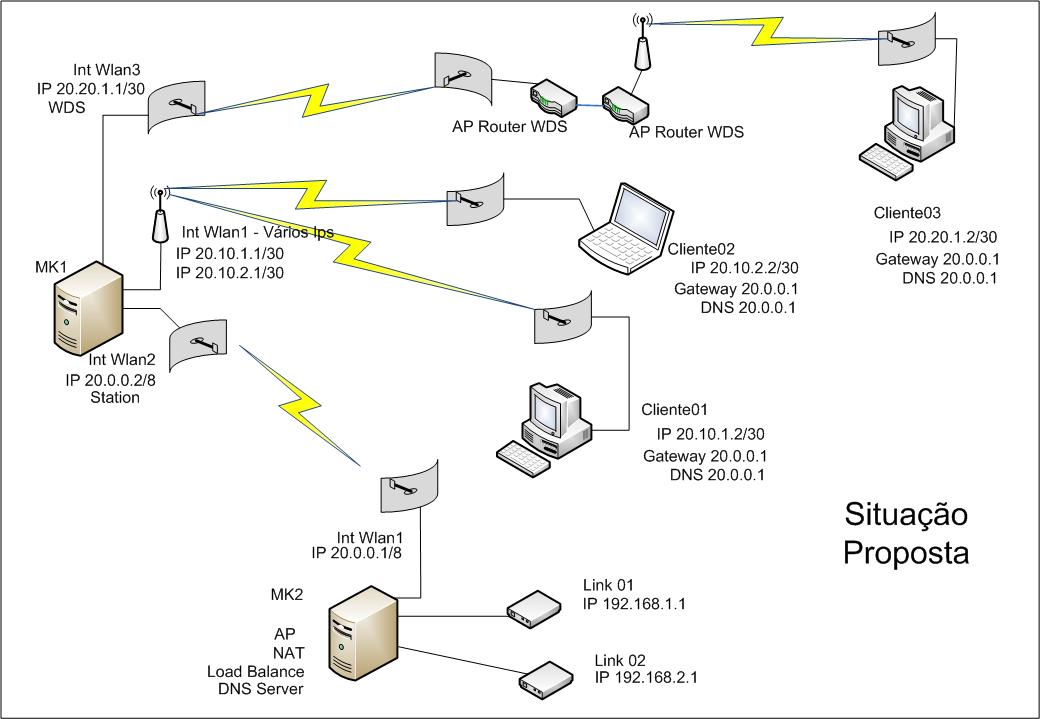 Int Wlan3
IP 20.20.1.1/30
WDS

AP Router WDS

AP Router WDS

Cliente03
IP 20.20.1.2/30
Gateway 20.0.0.1
DNS 20.0.0.1

Int Wlan1 - Vários Ips
IP 20.10.1.1/30
IP 20.10.2.1/30

MK1

Cliente02
IP 20.10.2.2/30
Gateway 20.0.0.1
DNS 20.0.0.1

Int Wlan2
IP 20.0.0.2/8
Station

Cliente01
IP 20.10.1.2/30
Gateway 20.0.0.1
DNS 20.0.0.1

Situação
Proposta

Int Wlan1
IP 20.0.0.1/8

MK2

AP
NAT
Load Balance
DNS Server

Link 01
IP 192.168.1.1

Link 02
IP 192.168.2.1