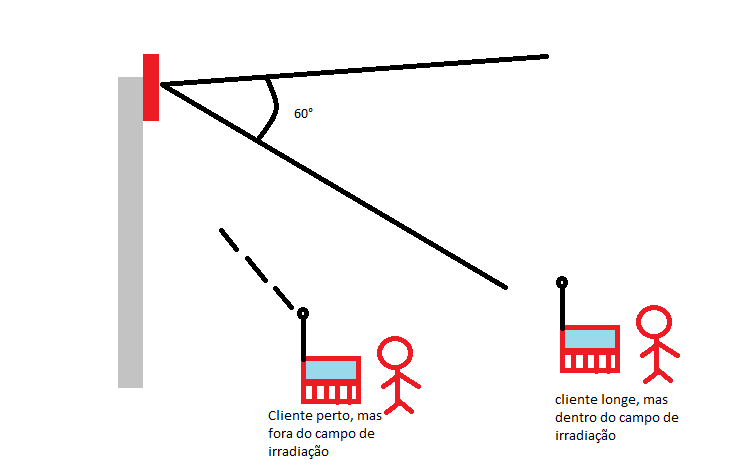 60°

Cliente perto, mas fora do campo de irradiação

cliente longe, mas dentro do campo de irradiação