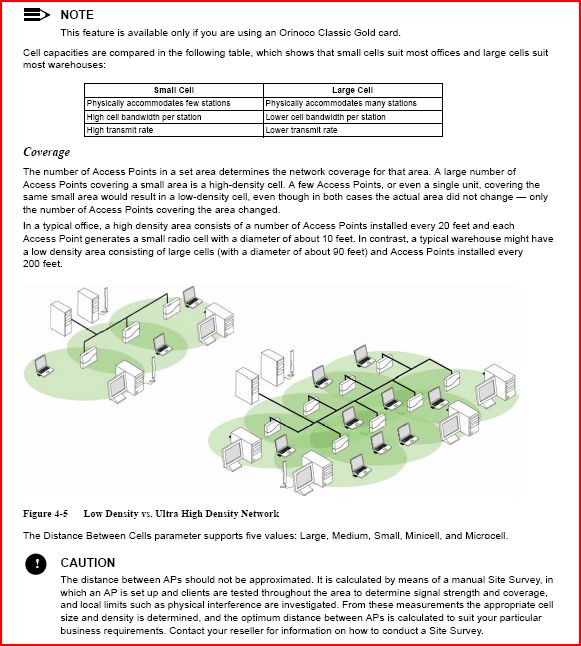 NOTE

This feature is available only if you are using an Orinoco Classic Gold card.

Cell capacities are compared in the following table, which shows that small cells suit most offices and large cells suit most warehouses:

| Small Cell | Large Cell |
|---|---|
| Physically accommodates few stations | Physically accommodates many stations |
| High cell bandwidth per station | Lower cell bandwidth per station |
| High transmit rate | Lower transmit rate |

Coverage

The number of Access Points in a set area determines the network coverage for that area. A large number of Access Points covering a small area is a high-density cell. A few Access Points, or even a single unit, covering the same small area would result in a low-density cell, even though in both cases the actual area did not change — only the number of Access Points covering the area changed.

In a typical office, a high density area consists of a number of Access Points installed every 20 feet and each Access Point generates a small radio cell with a diameter of about 10 feet. In contrast, a typical warehouse might have a low density area consisting of large cells (with a diameter of about 90 feet) and Access Points installed every 200 feet.

Figure 4-5 Low Density vs. Ultra High Density Network

The Distance Between Cells parameter supports five values: Large, Medium, Small, Minicell, and Microcell.

CAUTION

The distance between APs should not be approximated. It is calculated by means of a manual Site Survey, in which an AP is set up and clients are tested throughout the area to determine signal strength and coverage, and local limits such as physical interference are investigated. From these measurements the appropriate cell size and density is determined, and the optimum distance between APs is calculated to suit your particular business requirements. Contact your reseller for information on how to conduct a Site Survey.