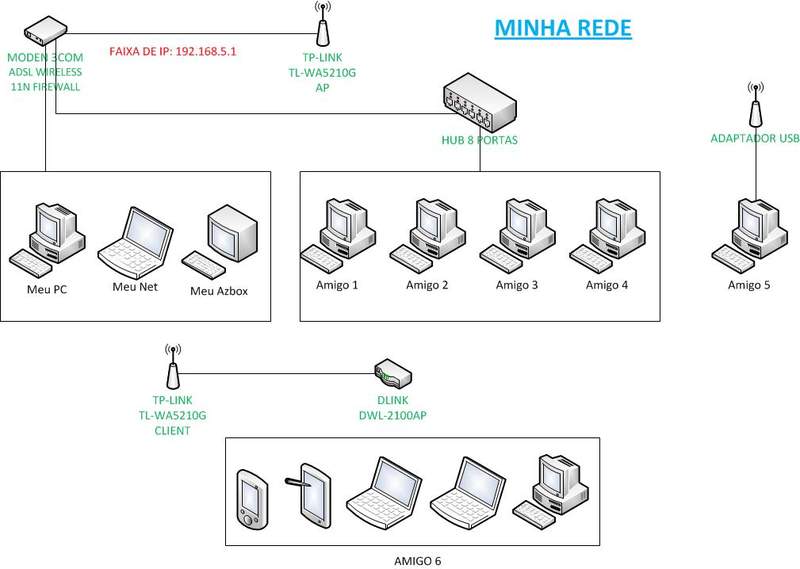 MINHA REDE

MODEN 3COM
ADSL WIRELESS
11N FIREWALL

FAIXA DE IP: 192.168.5.1

TP-LINK
TL-WA5210G
AP

HUB 8 PORTAS

ADAPTADOR USB

Meu PC

Meu Net

Meu Azbox

Amigo 1

Amigo 2

Amigo 3

Amigo 4

Amigo 5

TP-LINK
TL-WA5210G
CLIENT

DLINK
DWL-2100AP

AMIGO 6