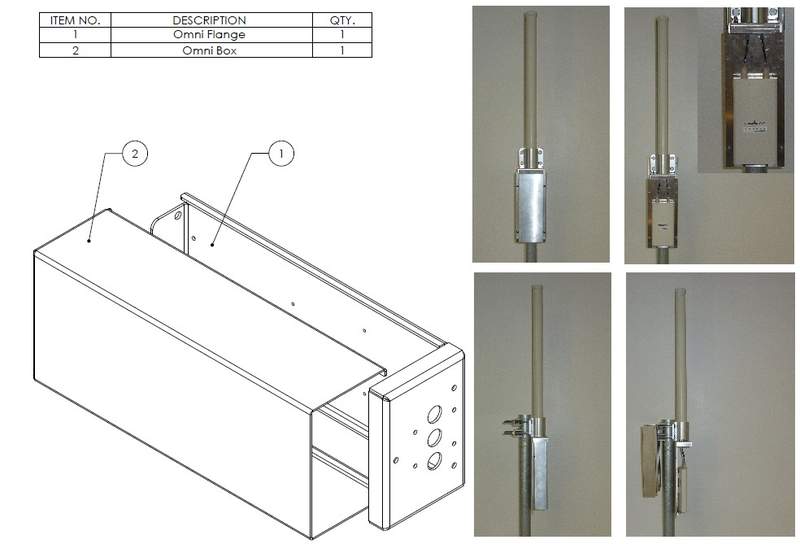 | ITEM NO. | DESCRIPTION | QTY. |
|---|---|---|
| 1 | Omni Flange | 1 |
| 2 | Omni Box | 1 |

2

1