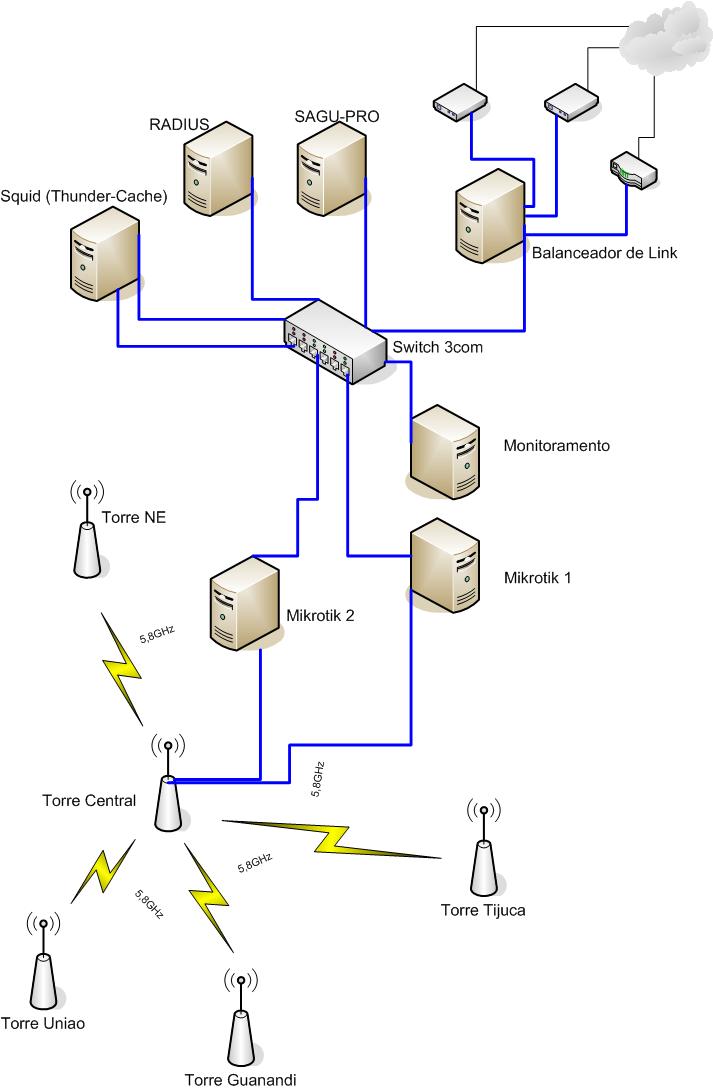 RADIUS

SAGU-PRO

Squid (Thunder-Cache)

Balanceador de Link

Switch 3com

Monitoramento

Torre NE

Mikrotik 1

Mikrotik 2

5,8GHz

Torre Central

5,8GHz

5,8GHz

5,8GHz

Torre Tijuca

Torre Uniao

Torre Guanandi