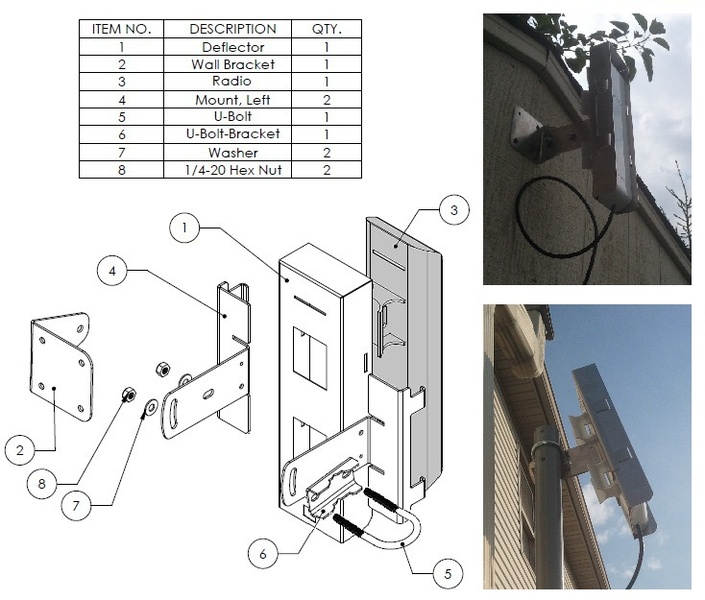 | ITEM NO. | DESCRIPTION | QTY. |
|---|---|---|
| 1 | Deflector | 1 |
| 2 | Wall Bracket | 1 |
| 3 | Radio | 1 |
| 4 | Mount, Left | 2 |
| 5 | U-Bolt | 1 |
| 6 | U-Bolt-Bracket | 1 |
| 7 | Washer | 2 |
| 8 | 1/4-20 Hex Nut | 2 |

1
3
4
2
8
7
6
5