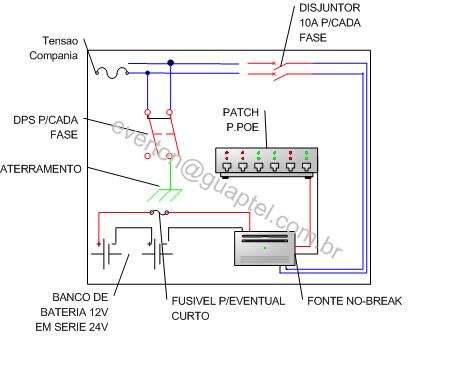 DISJUNTOR 10A P/CADA FASE

Tensao Compania

DPS P/CADA FASE

PATCH P.POE

ATERRAMENTO

everton@guaptel.com.br

BANCO DE BATERIA 12V EM SERIE 24V

FUSIVEL P/EVENTUAL CURTO

FONTE NO-BREAK