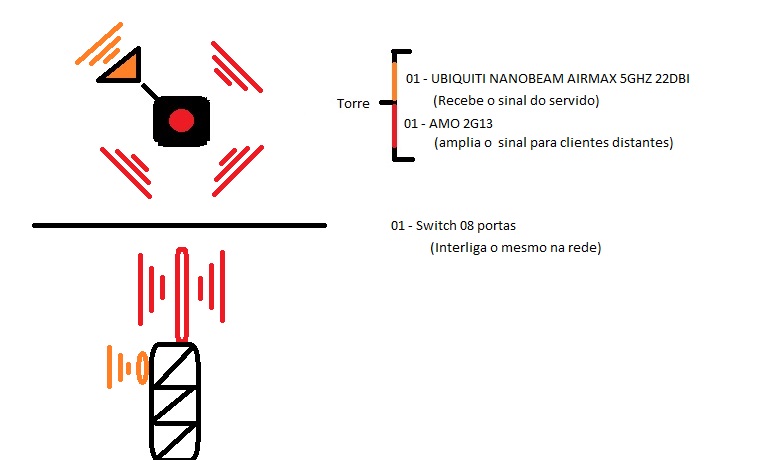 Torre

01 - UBIQUITI NANOBEAM AIRMAX 5GHZ 22DBI
(Recebe o sinal do servido)
01 - AMO 2G13
(amplia o sinal para clientes distantes)

01 - Switch 08 portas
(Interliga o mesmo na rede)