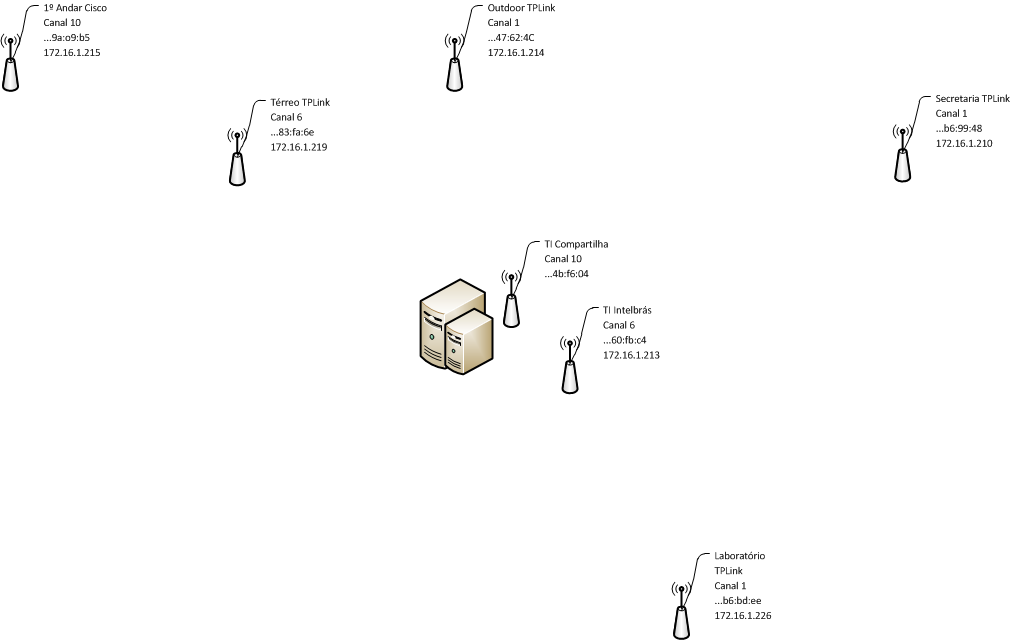 1º Andar Cisco
Canal 10
...9a:o9:b5
172.16.1.215

Outdoor TPLink
Canal 1
...47:62:4C
172.16.1.214

Térreo TPLink
Canal 6
...83:fa:6e
172.16.1.219

Secretaria TPLink
Canal 1
...b6:99:48
172.16.1.210

TI Compartilha
Canal 10
...4b:f6:04

TI Intelbrás
Canal 6
...60:fb:c4
172.16.1.213

Laboratório
TPLink
Canal 1
...b6:bd:ee
172.16.1.226