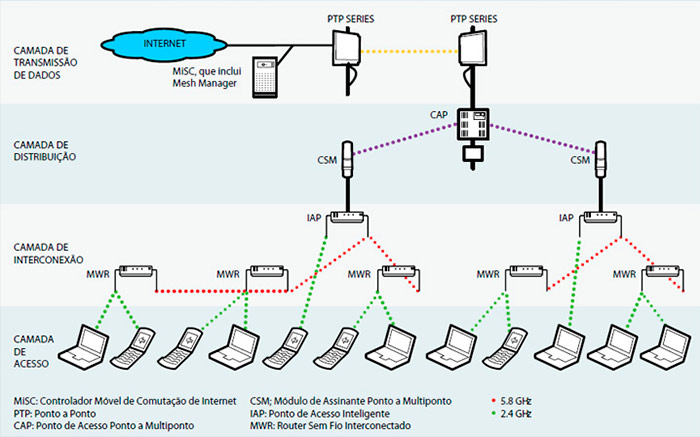 CAMADA DE TRANSMISSÃO DE DADOS

INTERNET

MiSC, que inclui Mesh Manager

PTP SERIES

PTP SERIES

CAMADA DE DISTRIBUIÇÃO

CAP

CSM

CSM

CAMADA DE INTERCONEXÃO

IAP

IAP

MWR

MWR

MWR

MWR

MWR

CAMADA DE ACESSO

MiSC: Controlador Móvel de Comutação de Internet
PTP: Ponto a Ponto
CAP: Ponto de Acesso Ponto a Multiponto

CSM; Módulo de Assinante Ponto a Multiponto
IAP: Ponto de Acesso Inteligente
MWR: Router Sem Fio Interconectado

5.8 GHz
2.4 GHz