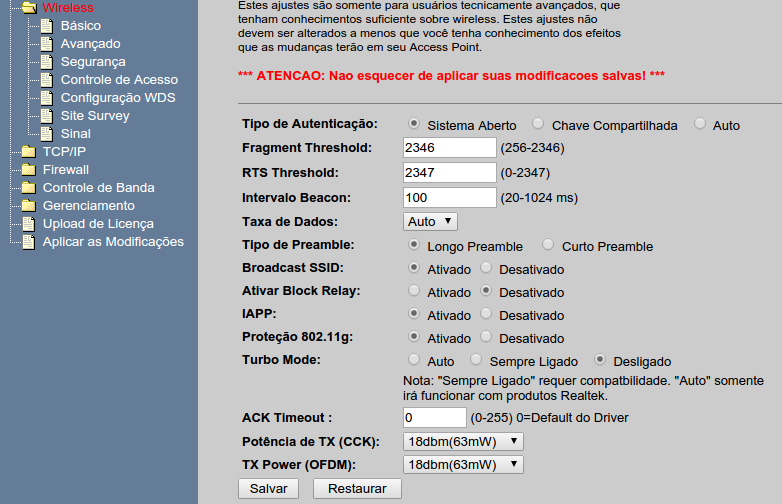 Wireless
Básico
Avançado
Segurança
Controle de Acesso
Configuração WDS
Site Survey
Sinal
TCP/IP
Firewall
Controle de Banda
Gerenciamento
Upload de Licença
Aplicar as Modificações

Estes ajustes são somente para usuários tecnicamente avançados, que tenham conhecimentos suficiente sobre wireless. Estes ajustes não devem ser alterados a menos que você tenha conhecimento dos efeitos que as mudanças terão em seu Access Point.

*** ATENCAO: Nao esquecer de aplicar suas modificacoes salvas! ***

Tipo de Autenticação: Sistema Aberto Chave Compartilhada Auto
Fragment Threshold: 2346 (256-2346)
RTS Threshold: 2347 (0-2347)
Intervalo Beacon: 100 (20-1024 ms)
Taxa de Dados: Auto
Tipo de Preamble: Longo Preamble Curto Preamble
Broadcast SSID: Ativado Desativado
Ativar Block Relay: Ativado Desativado
IAPP: Ativado Desativado
Proteção 802.11g: Ativado Desativado
Turbo Mode: Auto Sempre Ligado Desligado
Nota: "Sempre Ligado" requer compatbilidade. "Auto" somente irá funcionar com produtos Realtek.
ACK Timeout : 0 (0-255) 0=Default do Driver
Potência de TX (CCK): 18dbm(63mW)
TX Power (OFDM): 18dbm(63mW)
Salvar Restaurar