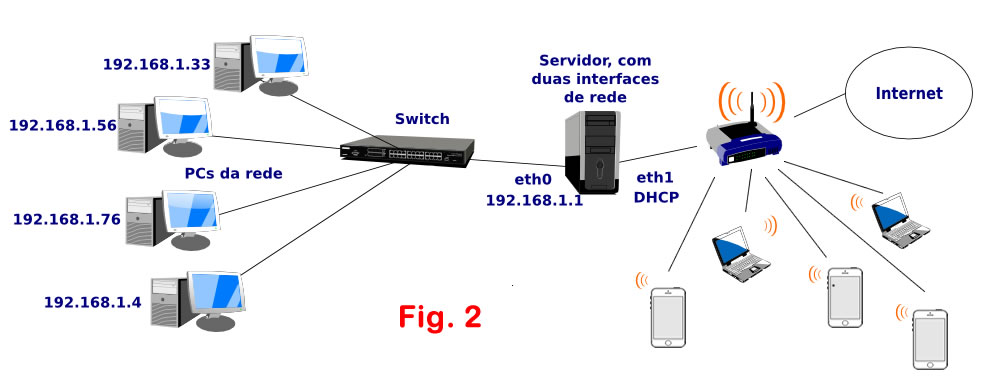 192.168.1.33

192.168.1.56

PCs da rede

192.168.1.76

192.168.1.4

Switch

Servidor, com duas interfaces de rede

eth0
192.168.1.1

eth1
DHCP

Internet

Fig. 2