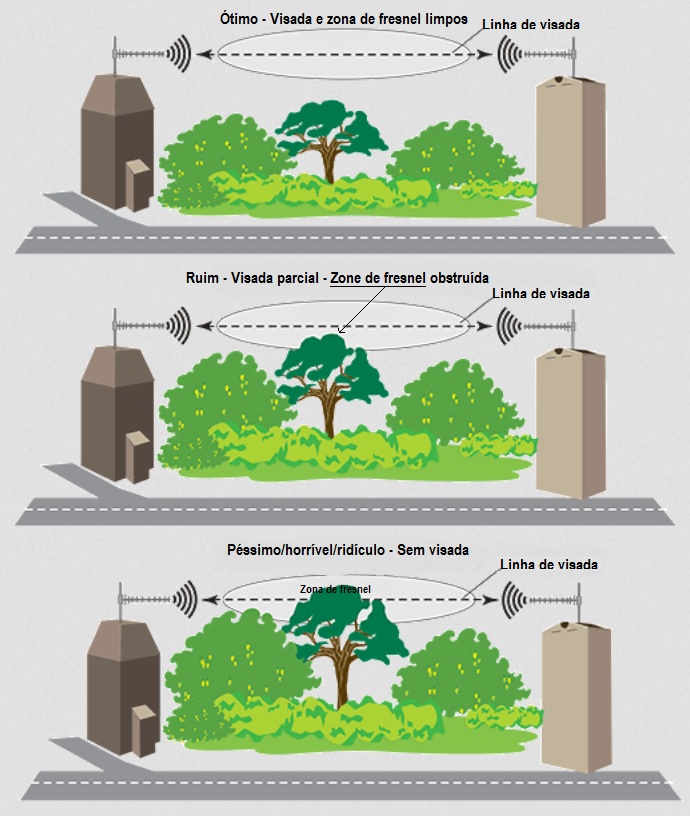 Ótimo - Visada e zona de fresnel limpos

Linha de visada

Ruim - Visada parcial - Zone de fresnel obstruída

Linha de visada

Péssimo/horrível/ridículo - Sem visada

Linha de visada

Zona de fresnel