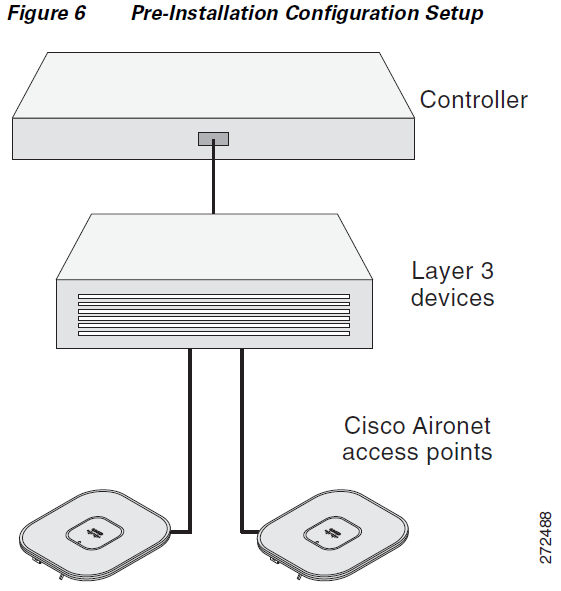 Figure 6 Pre-Installation Configuration Setup

Controller

Layer 3 devices

Cisco Aironet access points

272488