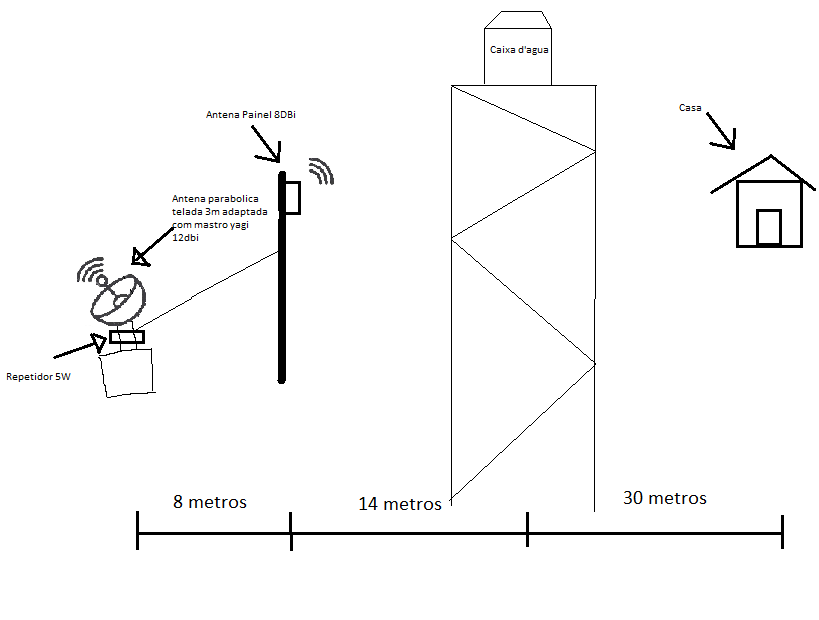 Caixa d'agua

Antena Painel 8DBi

Casa

Antena parabolica telada 3m adaptada com mastro yagi 12dbi

Repetidor 5W

8 metros

14 metros

30 metros